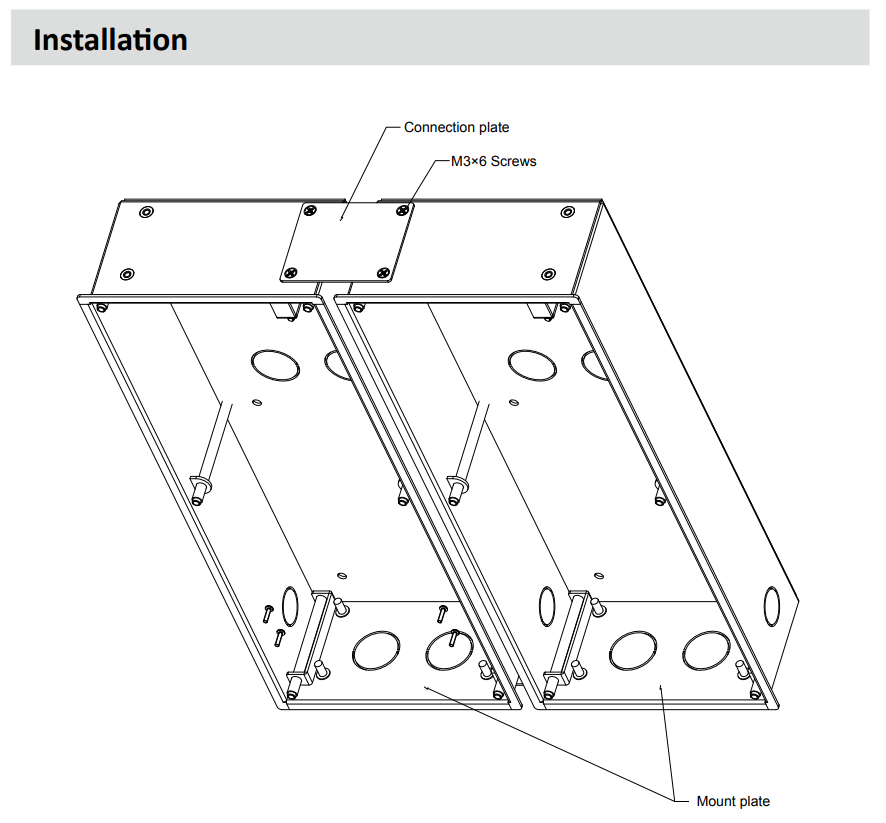 Installation

Connection plate

M3×6 Screws

Mount plate