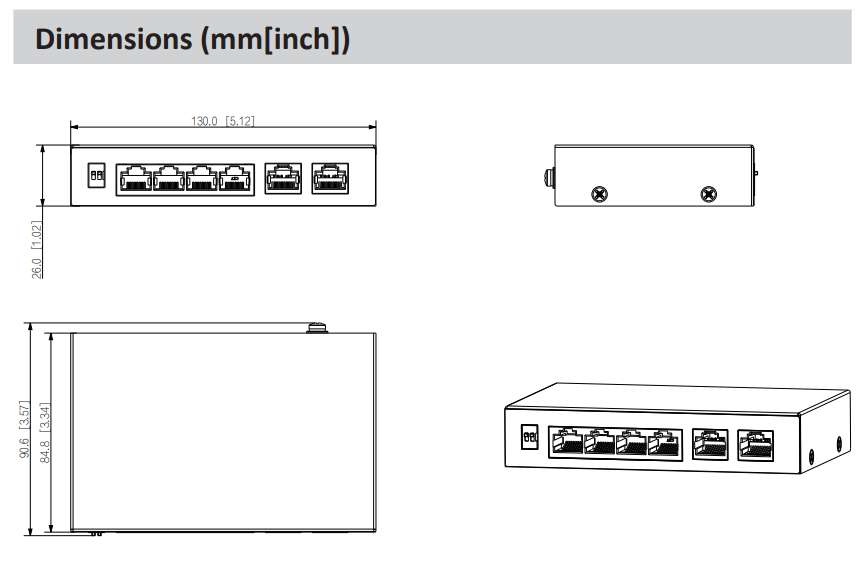 Dimensions (mm[inch])

130.0 [5.12]

26.0 [1.02]

90.6 [3.57]

84.8 [3.34]