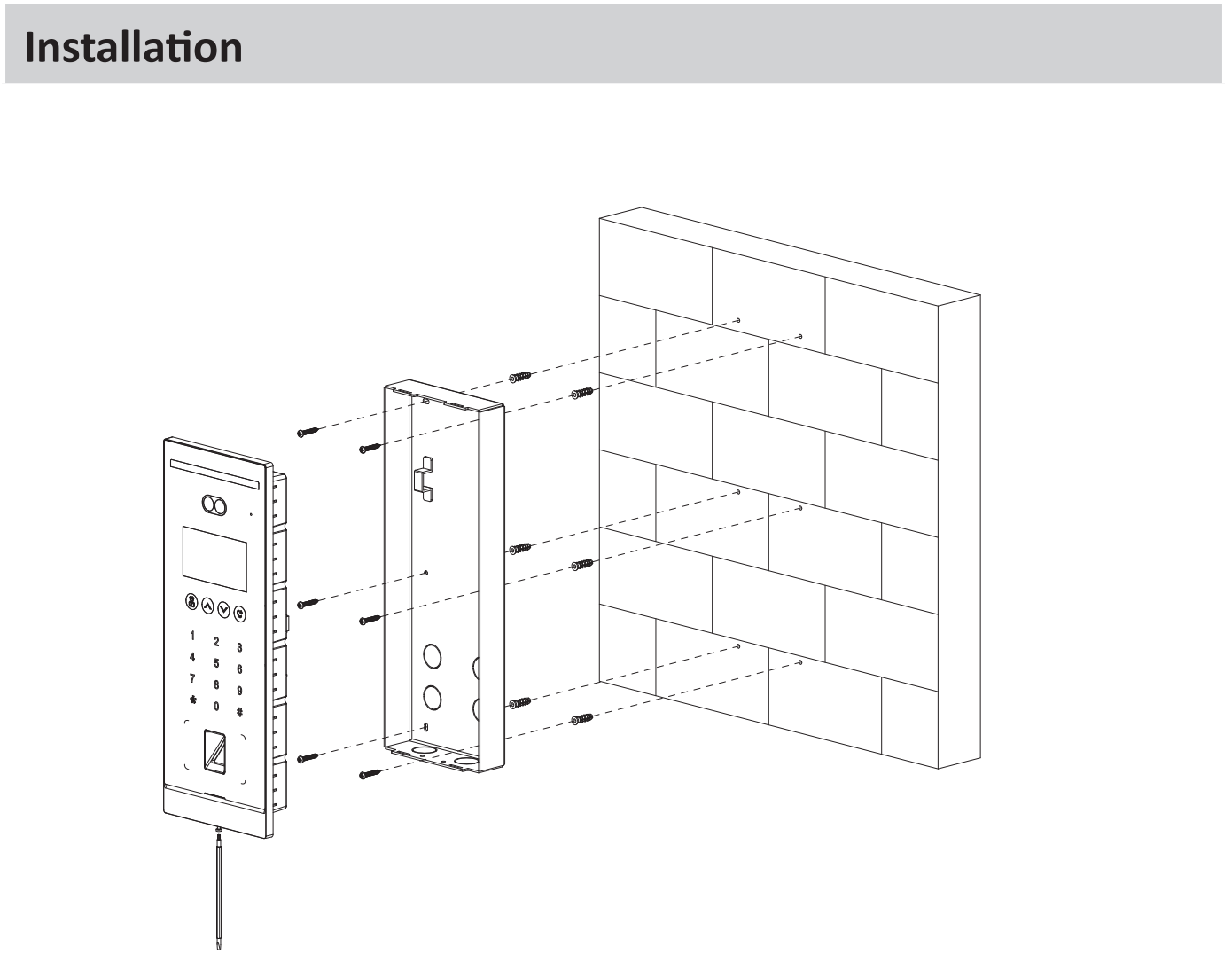 Installation

1 2 3
4 5 6
7 8 9
* 0 #