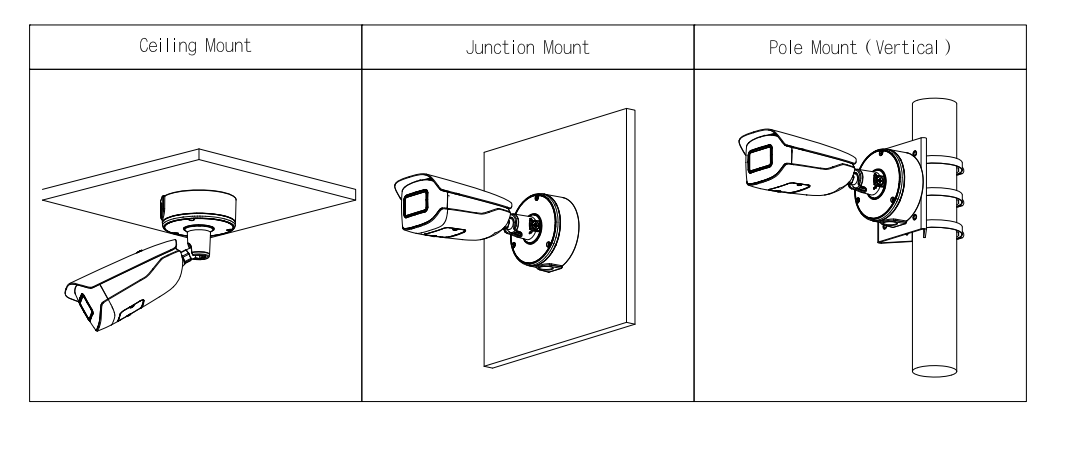 | Ceiling Mount | Junction Mount | Pole Mount ( Vertical ) |
|---|---|---|
| | | |