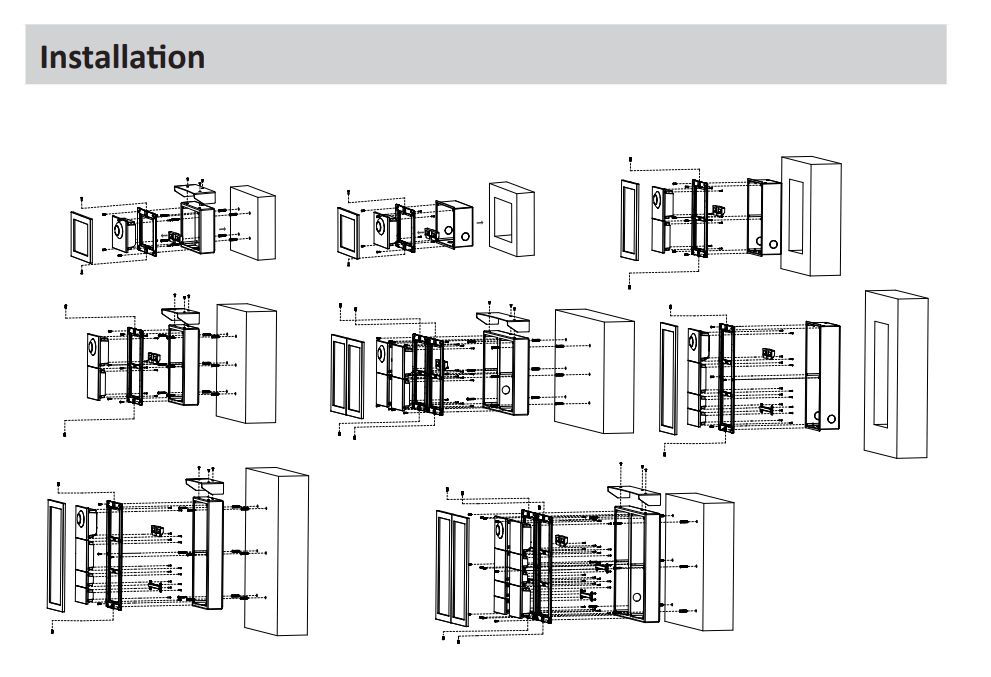 Installation